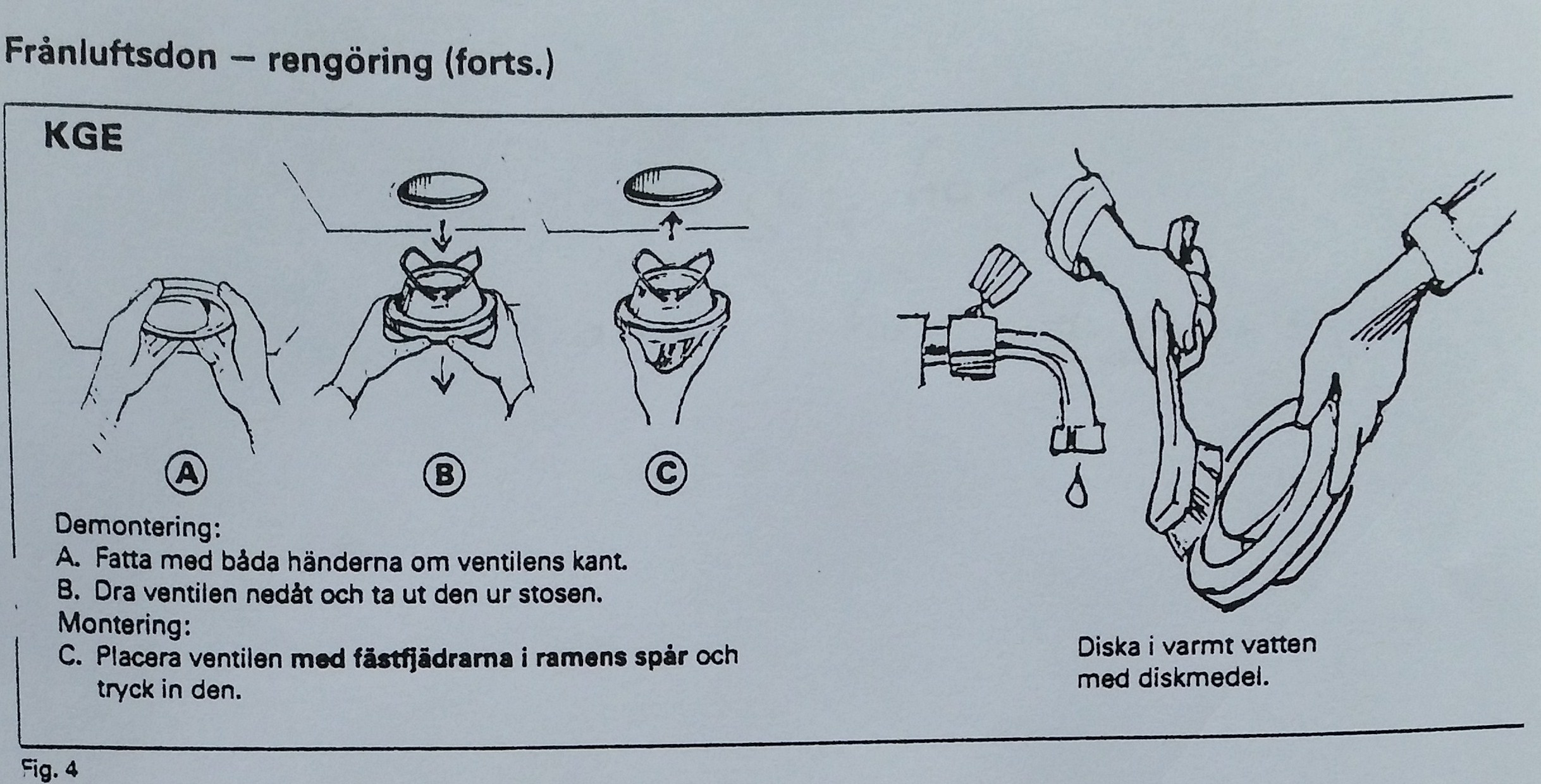 Frånluftsdon – rengöring (forts.)

KGE

A

B

C

Demontering:
A. Fatta med båda händerna om ventilens kant.
B. Dra ventilen nedåt och ta ut den ur stosen.
Montering:
C. Placera ventilen med fästfjädrarna i ramens spår och tryck in den.

Diska i varmt vatten med diskmedel.

Fig. 4